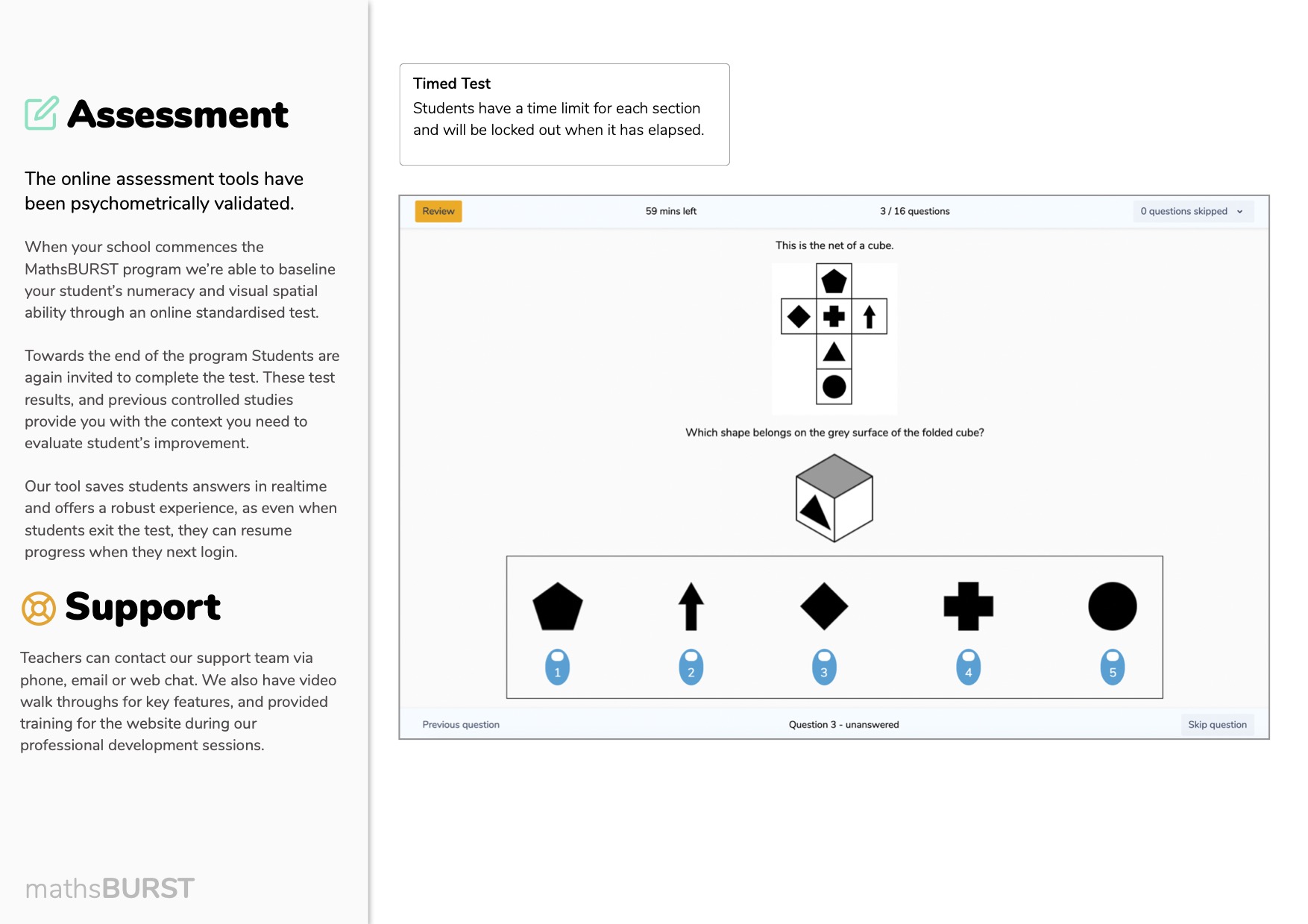 Assessment

The online assessment tools have been psychometrically validated.

When your school commences the MathsBURST program we're able to baseline your student's numeracy and visual spatial ability through an online standardised test.

Towards the end of the program Students are again invited to complete the test. These test results, and previous controlled studies provide you with the context you need to evaluate student's improvement.

Our tool saves students answers in realtime and offers a robust experience, as even when students exit the test, they can resume progress when they next login.

Support

Teachers can contact our support team via phone, email or web chat. We also have video walk throughs for key features, and provided training for the website during our professional development sessions.

mathsBURST

Timed Test
Students have a time limit for each section and will be locked out when it has elapsed.

Review

59 mins left

3 / 16 questions

0 questions skipped

This is the net of a cube.

Which shape belongs on the grey surface of the folded cube?

1

2

3

4

5

Previous question

Question 3 - unanswered

Skip question